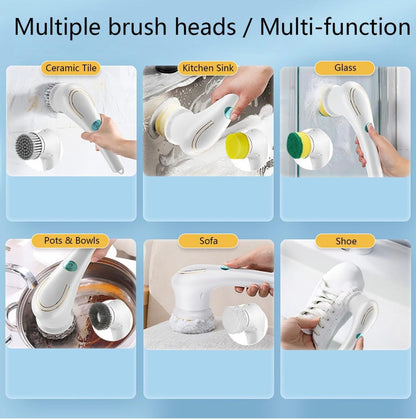 Multiple brush heads / Multi-function

Ceramic Tile

Kitchen Sink

Glass

Pots & Bowls

Sofa

Shoe