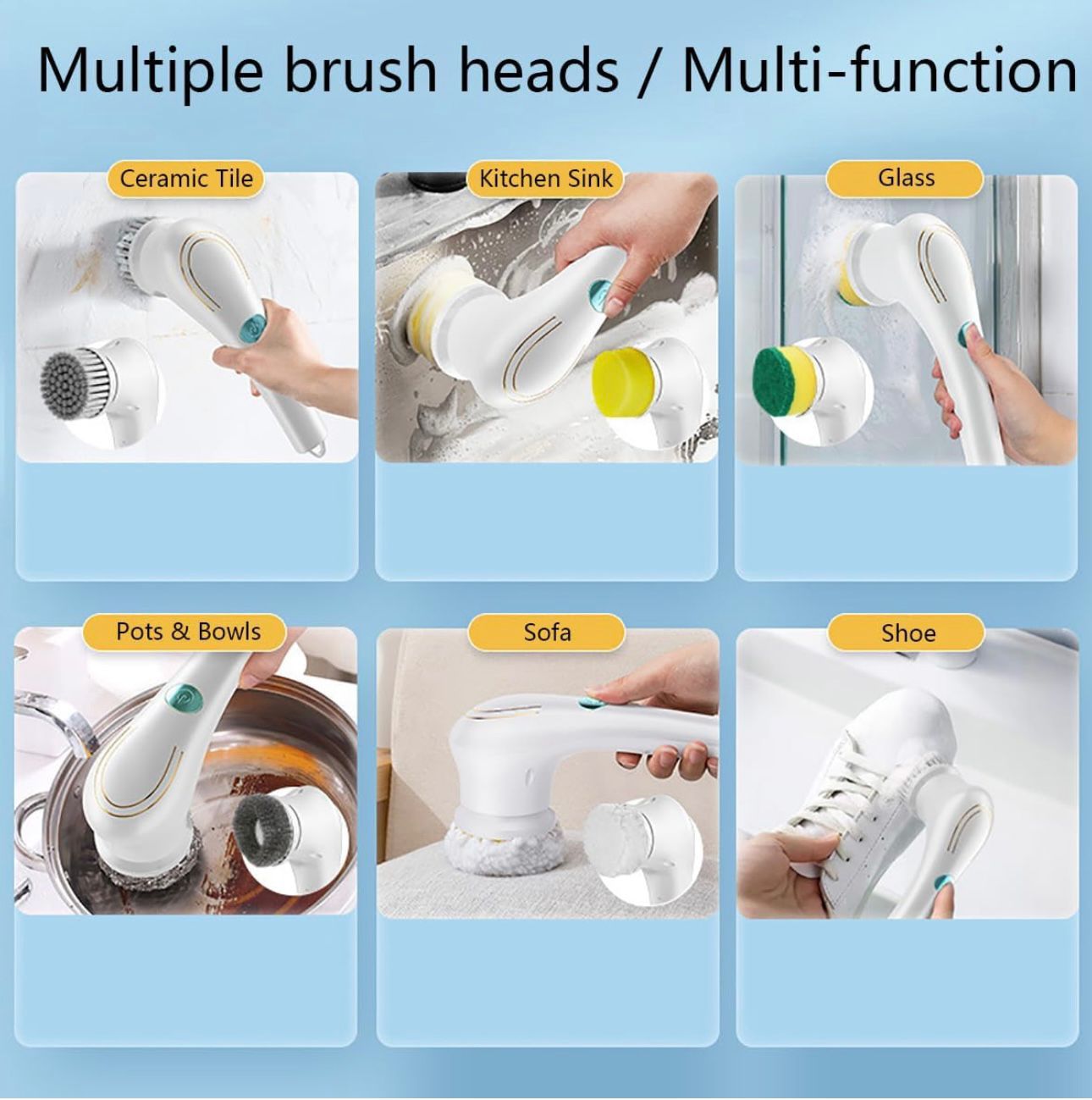 Multiple brush heads / Multi-function

Ceramic Tile

Kitchen Sink

Glass

Pots & Bowls

Sofa

Shoe