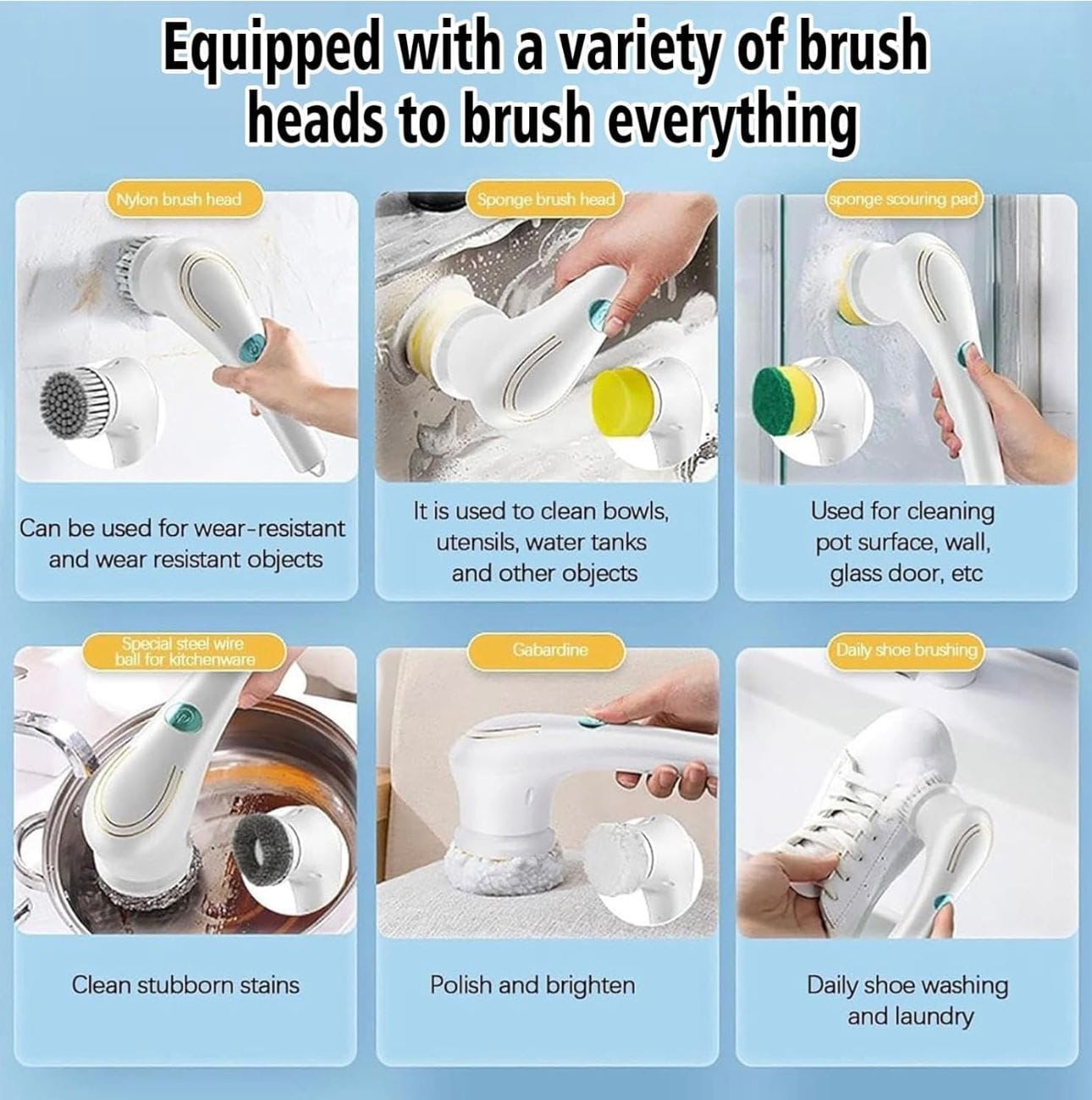 Equipped with a variety of brush heads to brush everything

Nylon brush head

Can be used for wear-resistant and wear resistant objects

Sponge brush head

It is used to clean bowls, utensils, water tanks and other objects

sponge scouring pad

Used for cleaning pot surface, wall, glass door, etc

Special steel wire ball for kitchenware

Clean stubborn stains

Gabardine

Polish and brighten

Daily shoe brushing

Daily shoe washing and laundry