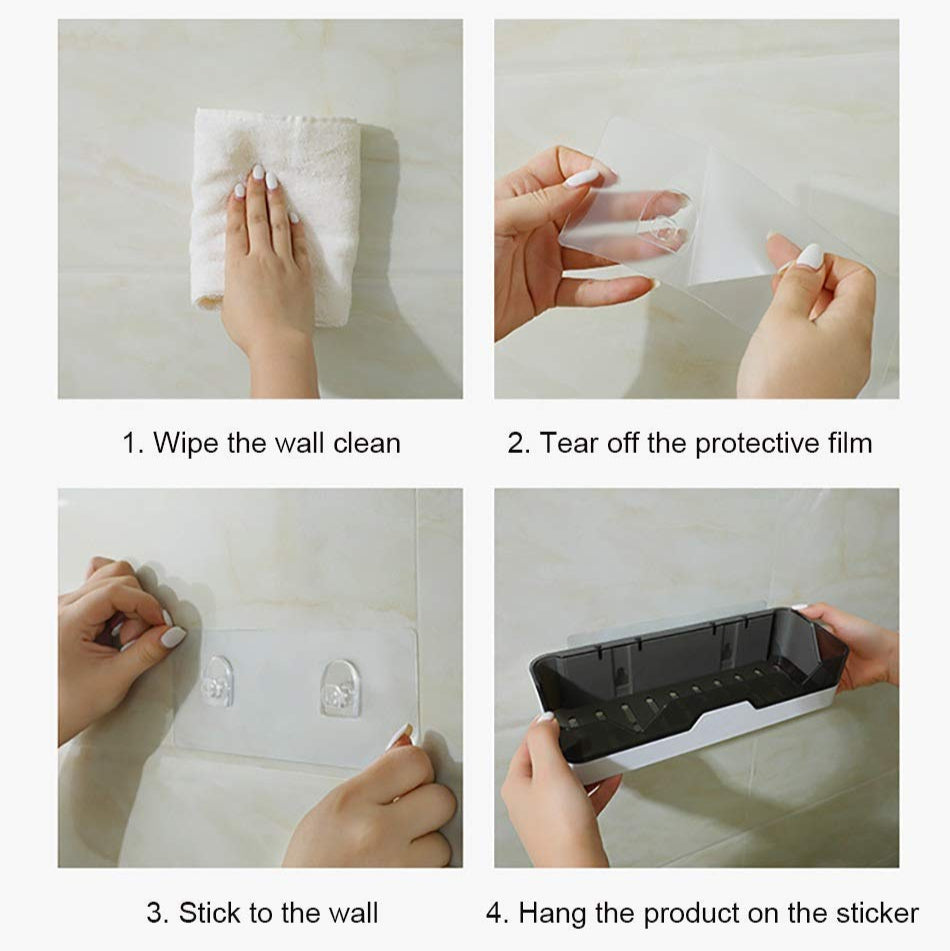 1. Wipe the wall clean

2. Tear off the protective film

3. Stick to the wall

4. Hang the product on the sticker